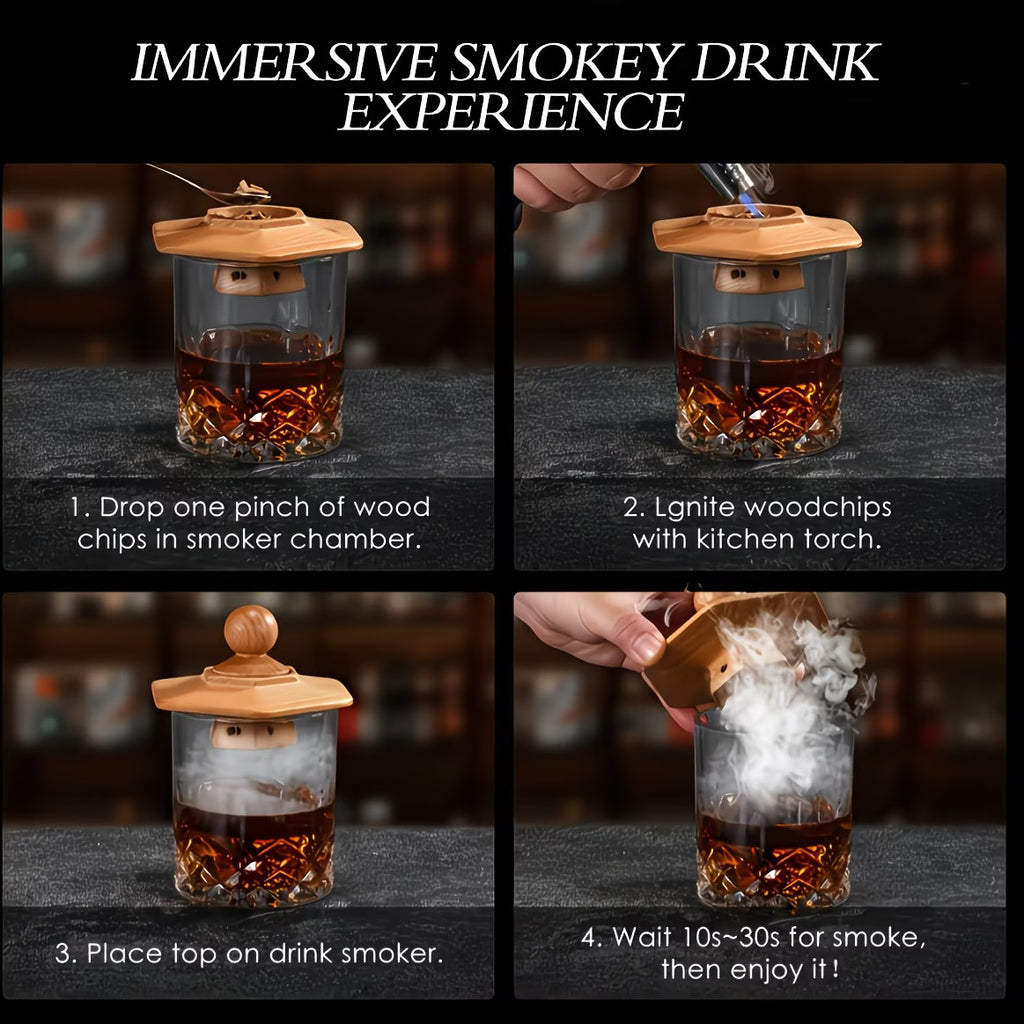 IMMERSIVE SMOKEY DRINK EXPERIENCE

1. Drop one pinch of wood chips in smoker chamber.

2. Lgnite woodchips with kitchen torch.

3. Place top on drink smoker.

4. Wait 10s~30s for smoke, then enjoy it!